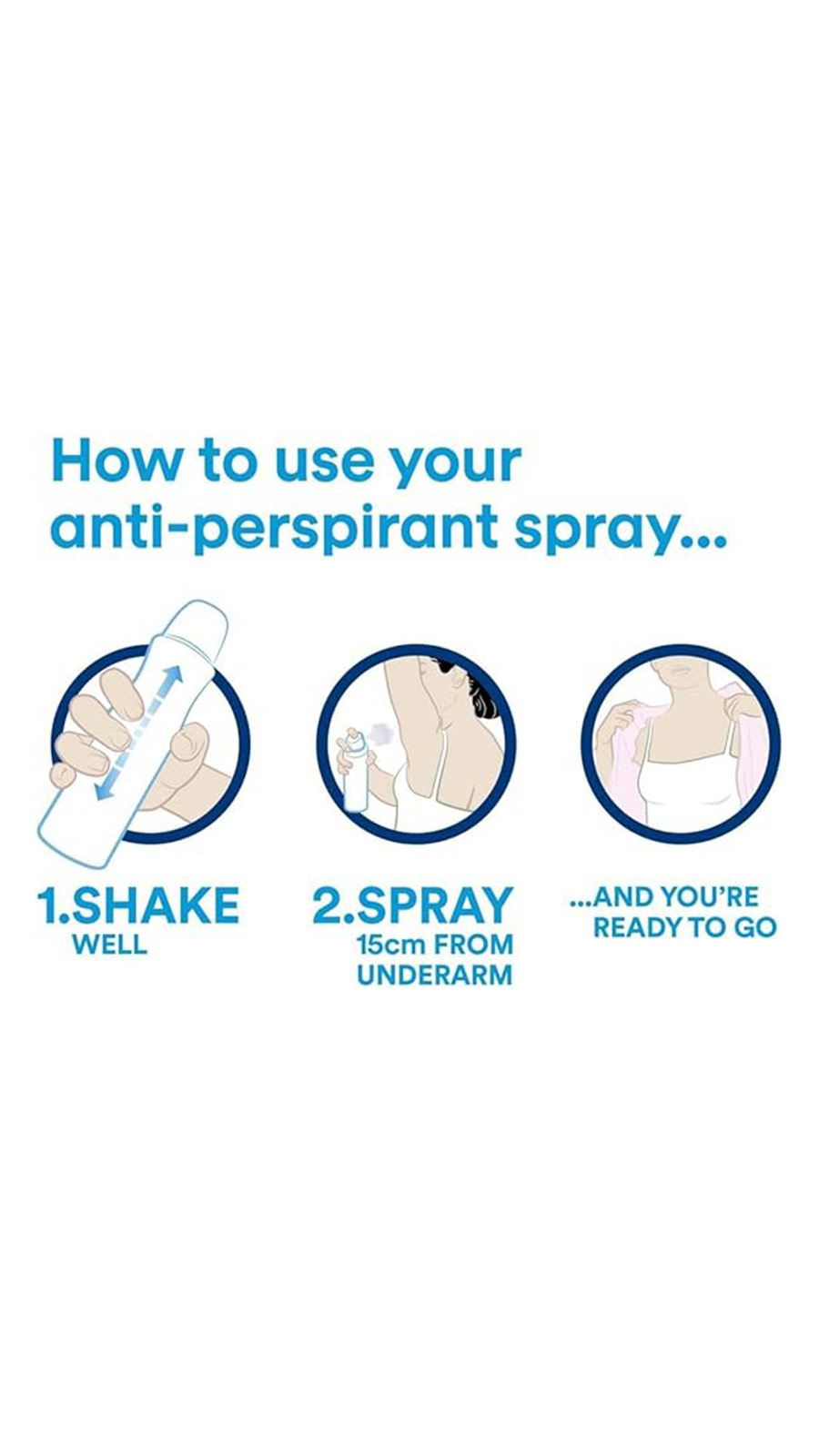 How to use your anti-perspirant spray...

1.SHAKE
WELL

2.SPRAY
15cm FROM UNDERARM

...AND YOU'RE READY TO GO